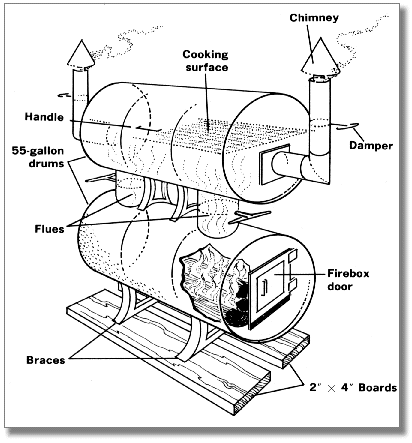 Chimney

Cooking surface

Handle

Damper

55-gallon drums

Flues

Firebox door

Braces

2" × 4" Boards